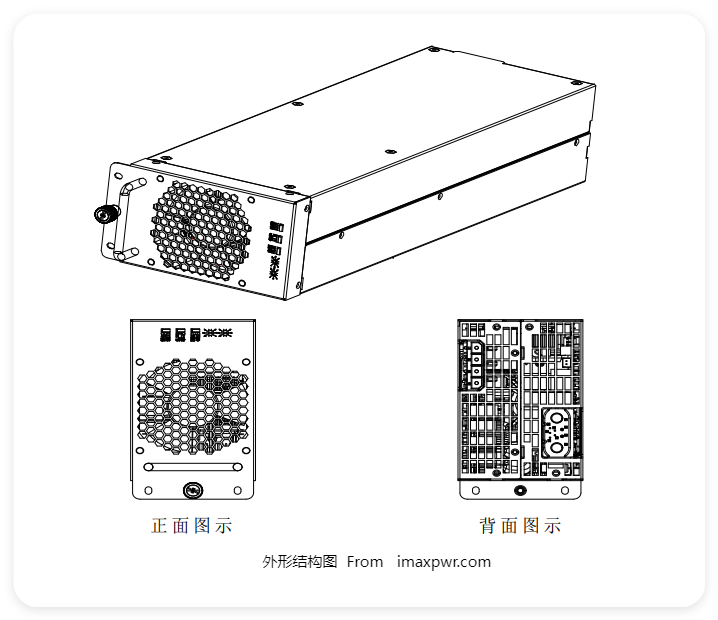 正面图示

背面图示

外形结构图 From imaxpwr.com